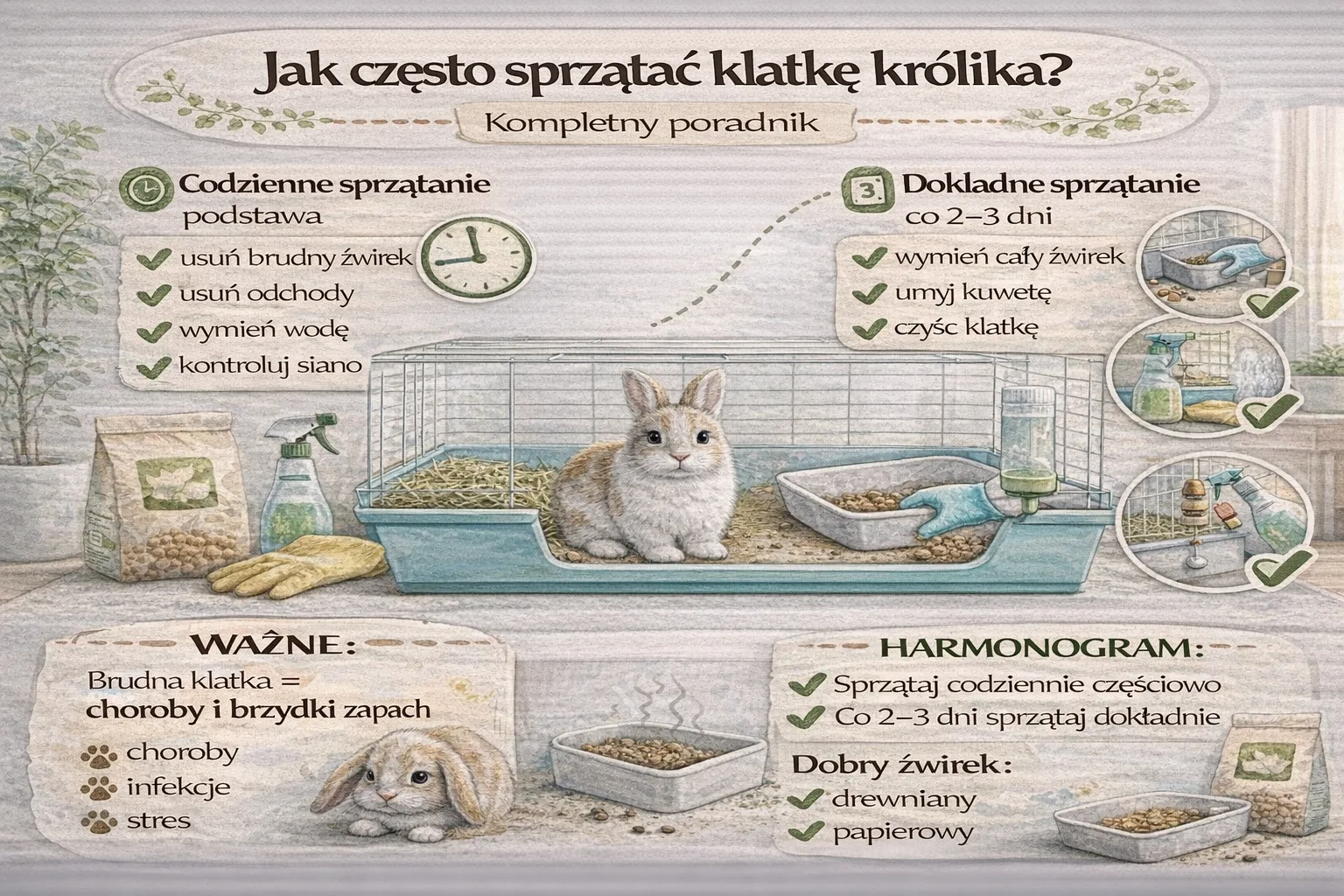 Jak często sprzątać klatkę królika?

Kompletny poradnik

Codzienne sprzątanie
podstawa

usuń brudny żwirek
usuń odchody
wymień wodę
kontroluj siano

3 Dokladne sprzątanie
co 2–3 dni

wymień cały żwirek
umyj kuwetę
czyśc klatkę

WAŻNE:
Brudna klatka =
choroby i brzydki zapach

choroby
infekcje
stres

HARMONOGRAM:
Sprzątaj codziennie częściowo
Co 2–3 dni sprzątaj dokładnie

Dobry żwirek:
drewniany
papierowy